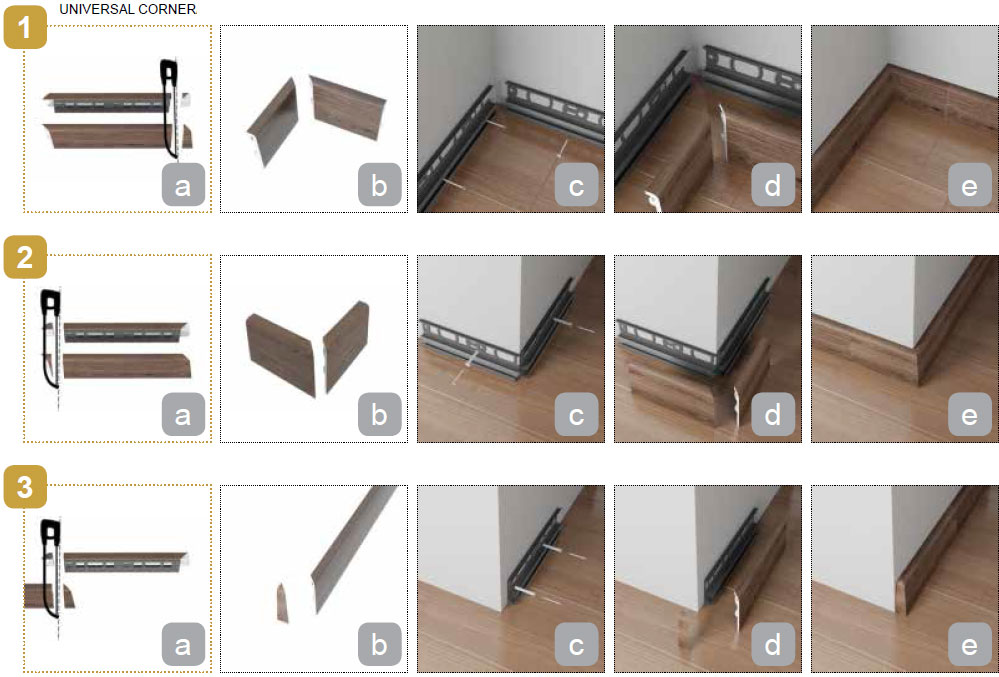 UNIVERSAL CORNER

1

a

b

c

d

e

2

a

b

c

d

e

3

a

b

c

d

e